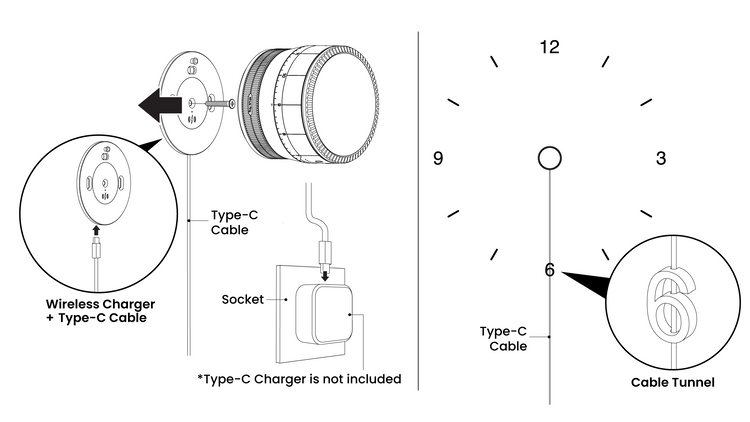 Wireless Charger
+ Type-C Cable

Type-C
Cable

Socket

*Type-C Charger is not included

12

9

3

6

Type-C
Cable

6

Cable Tunnel